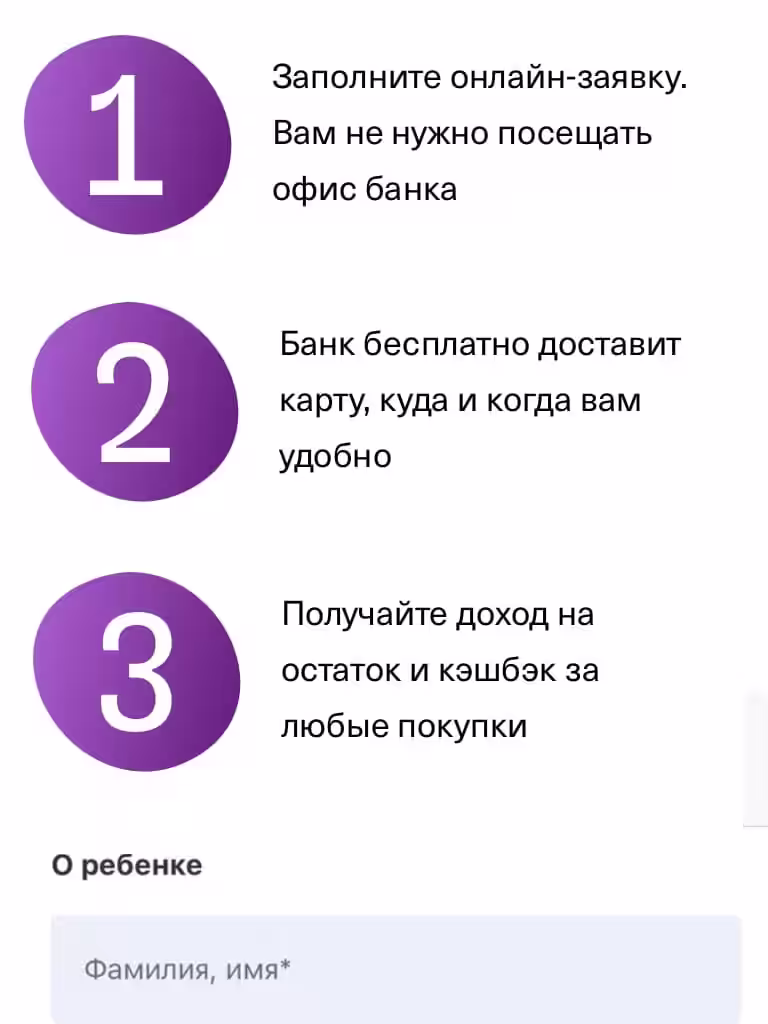 1

Заполните онлайн-заявку. Вам не нужно посещать офис банка

2

Банк бесплатно доставит карту, куда и когда вам удобно

3

Получайте доход на остаток и кэшбэк за любые покупки

О ребенке

Фамилия, имя*